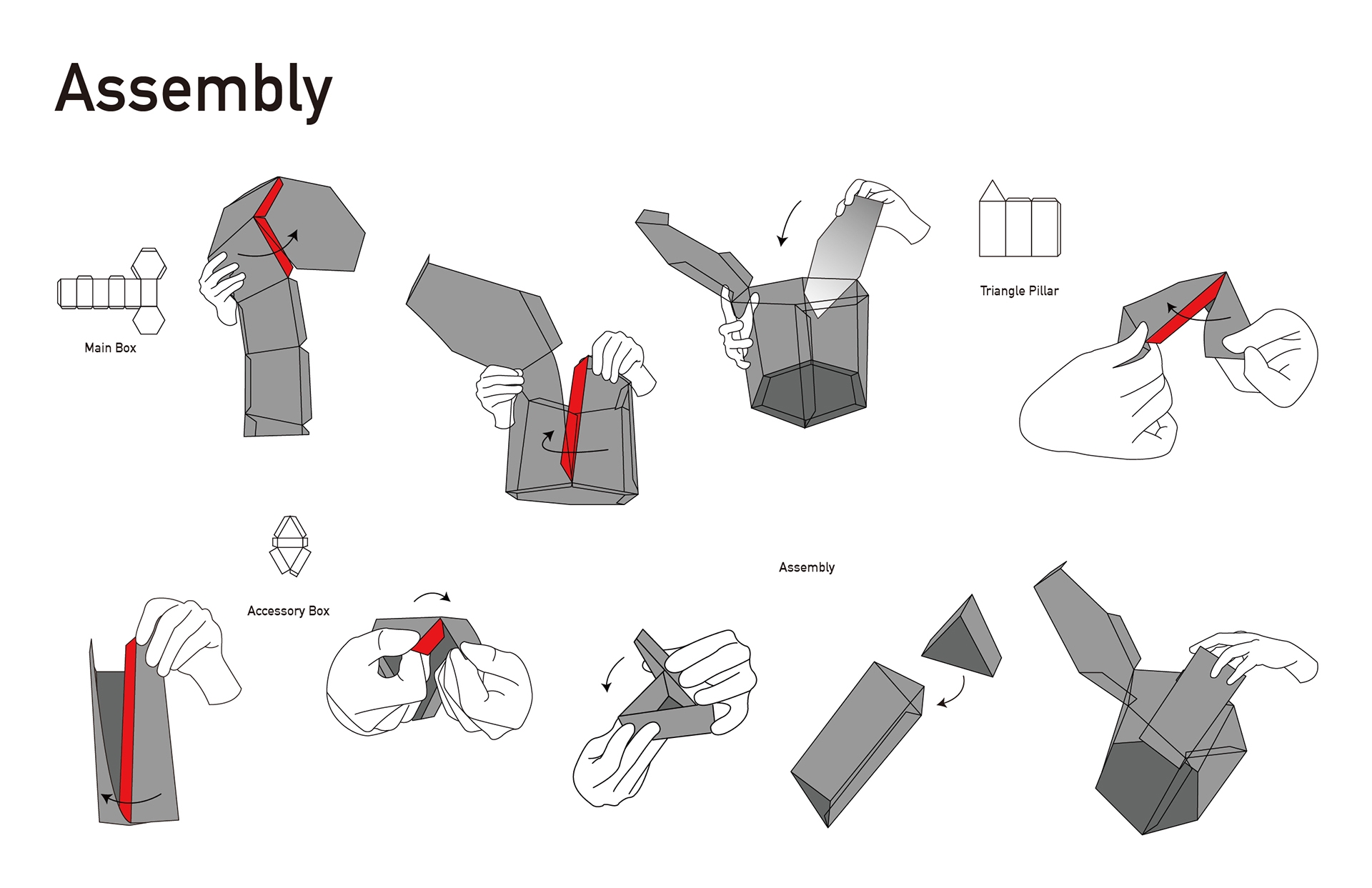 Assembly

Main Box

Triangle Pillar

Accessory Box

Assembly